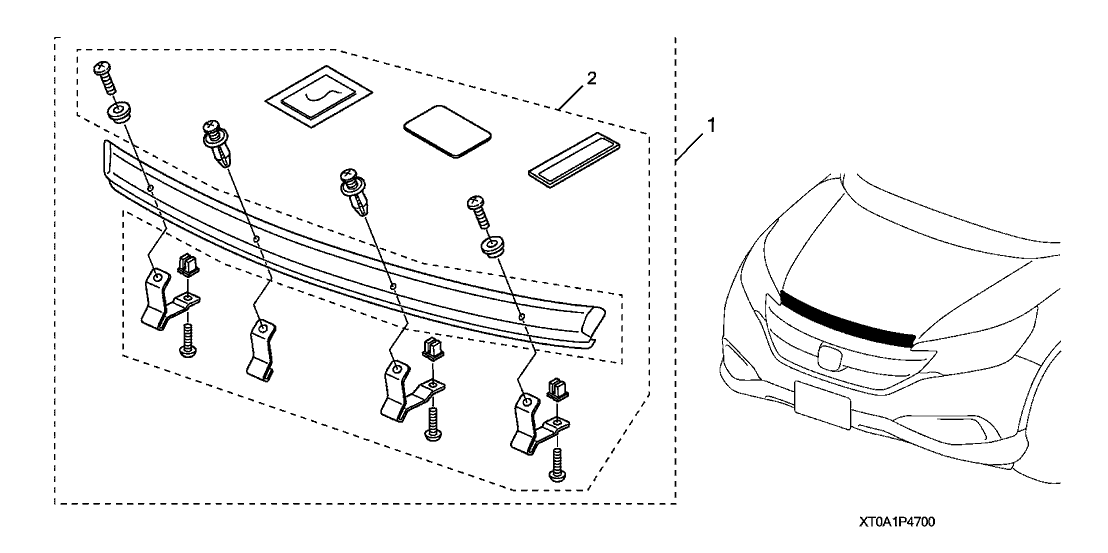 2
1
XT0A1P4700