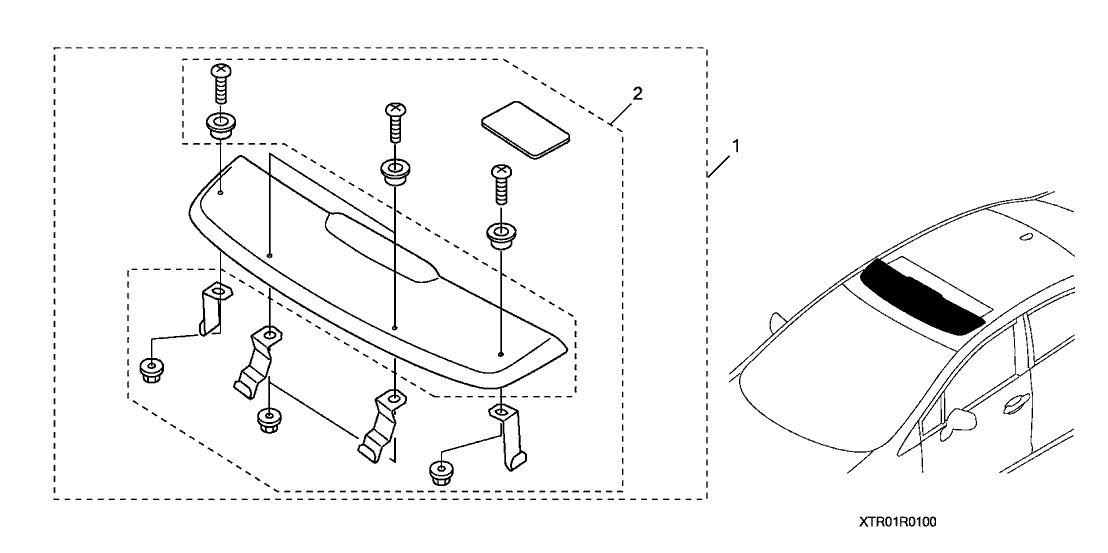 2

1

XTR01R0100