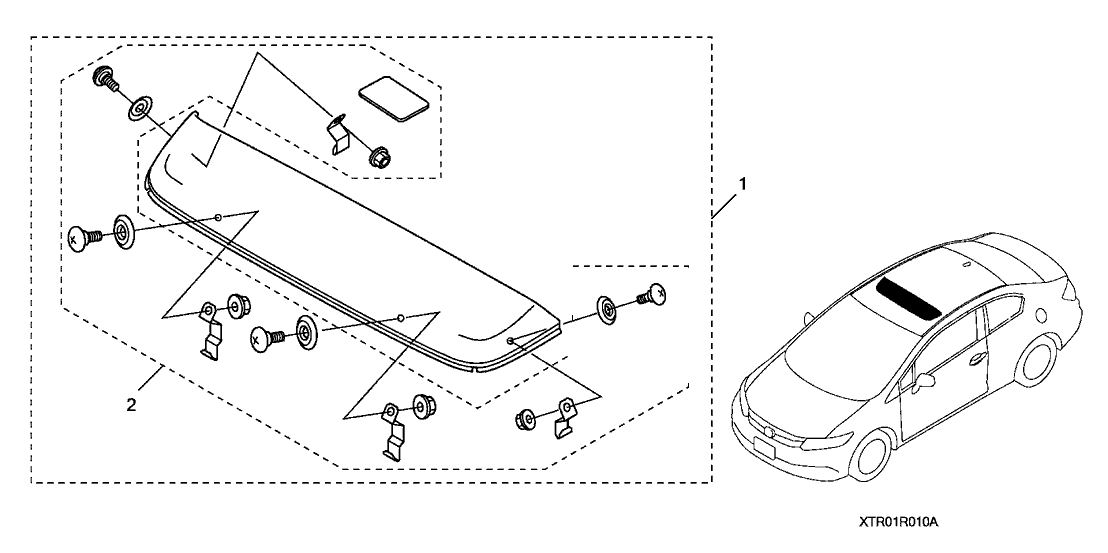 1

2

XTR01R010A