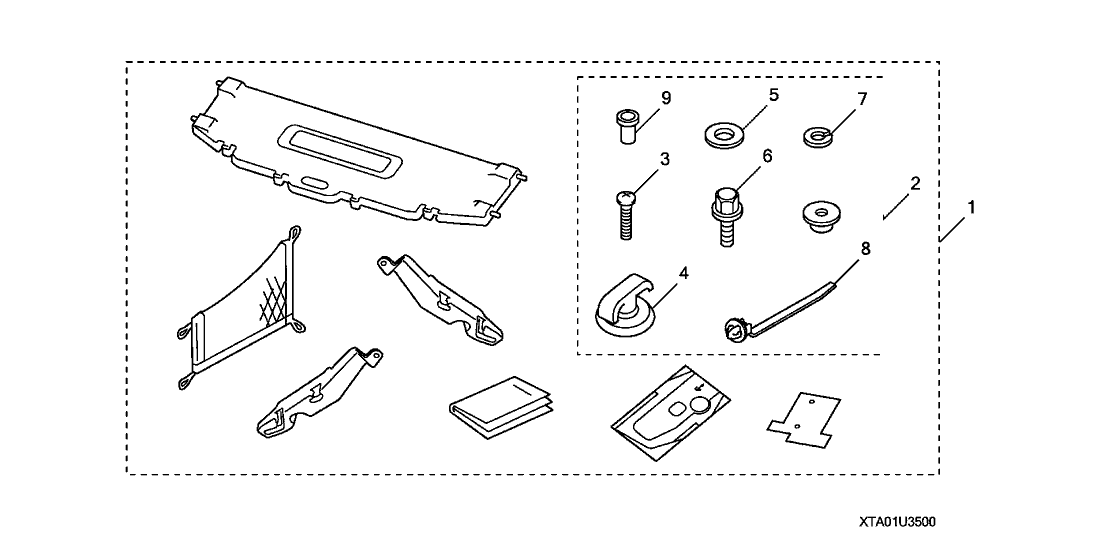 9
5
7
3
6
2
1
4
8
XTA01U3500