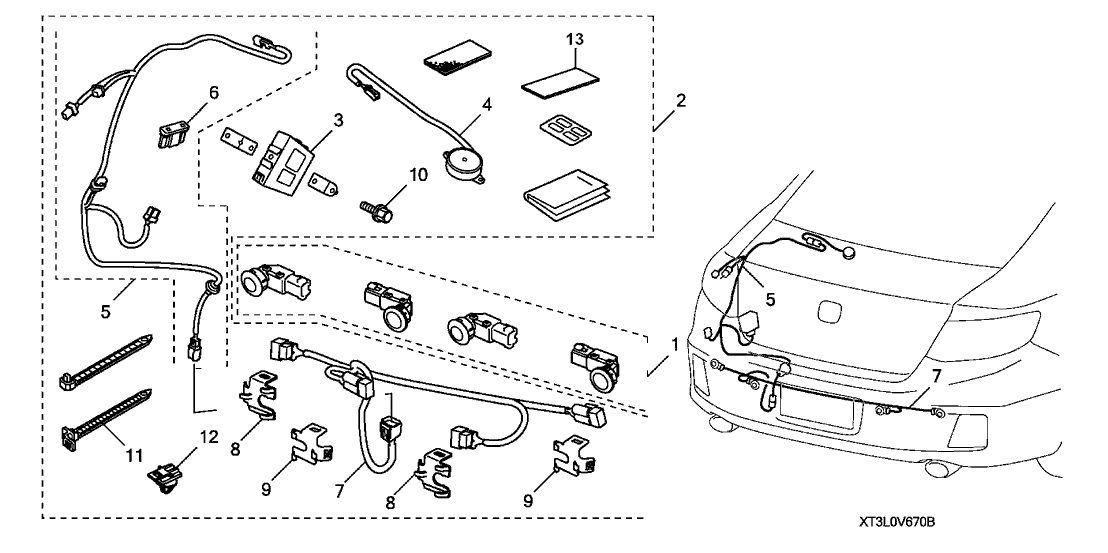 13
2
6
3
4
10
5
5
1
7
11
12
8
9
7
8
9
XT3L0V670B