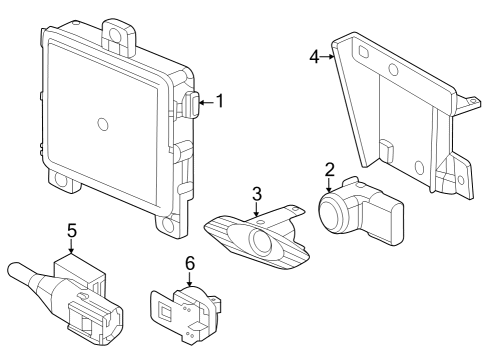 1
4
2
3
5
6