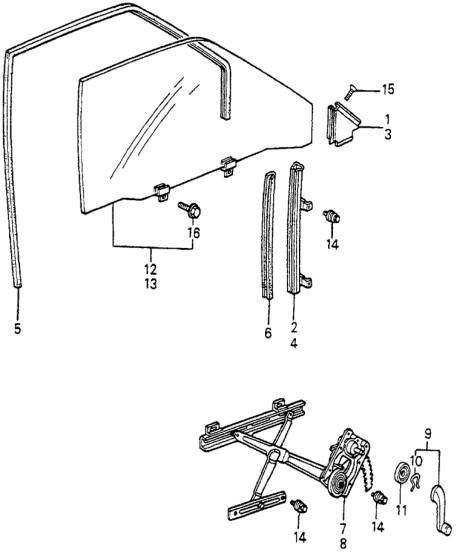 15
1
3
16
14
12
13
5
6
2
4
9
10
11
7
8
14
14