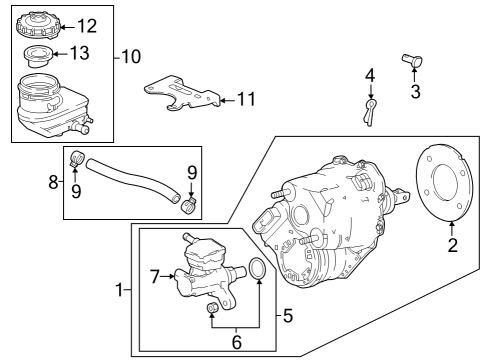 12
13
10
11
4
3
8
9
9
2
7
1
5
6