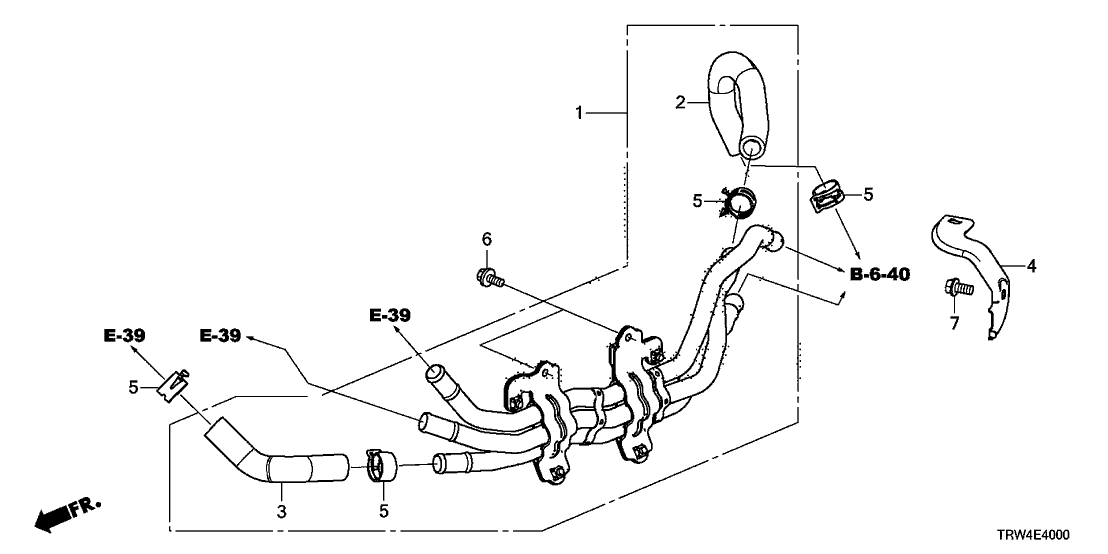 1
2
5
5
6
B-6-40
4
7
E-39
E-39
E-39
5
3
5
FR.
TRW4E4000