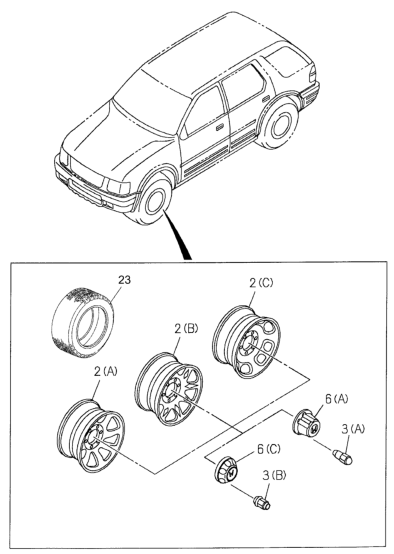 23
2 (C)
2 (B)
2 (A)
6 (A)
3 (A)
6 (C)
3 (B)