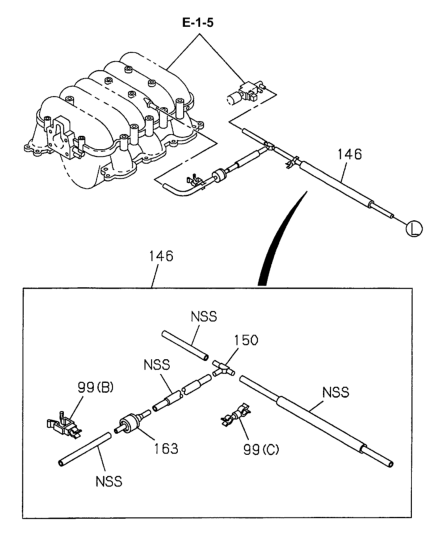 E-1-5

146

L

146

NSS

150

NSS

99(B)

NSS

163

99(C)

NSS