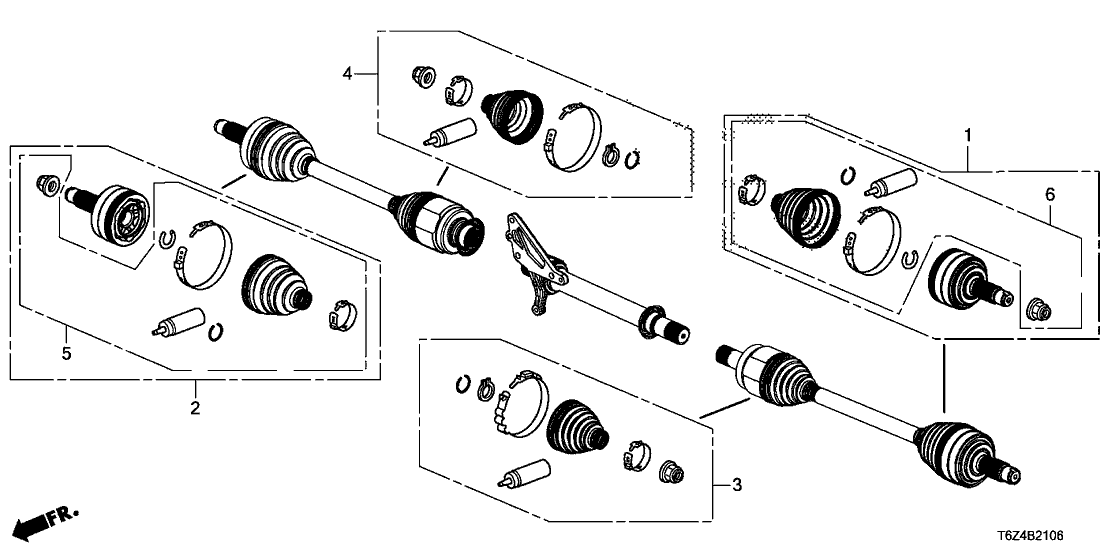 4
1
6
5
2
3
FR.
T6Z4B2106