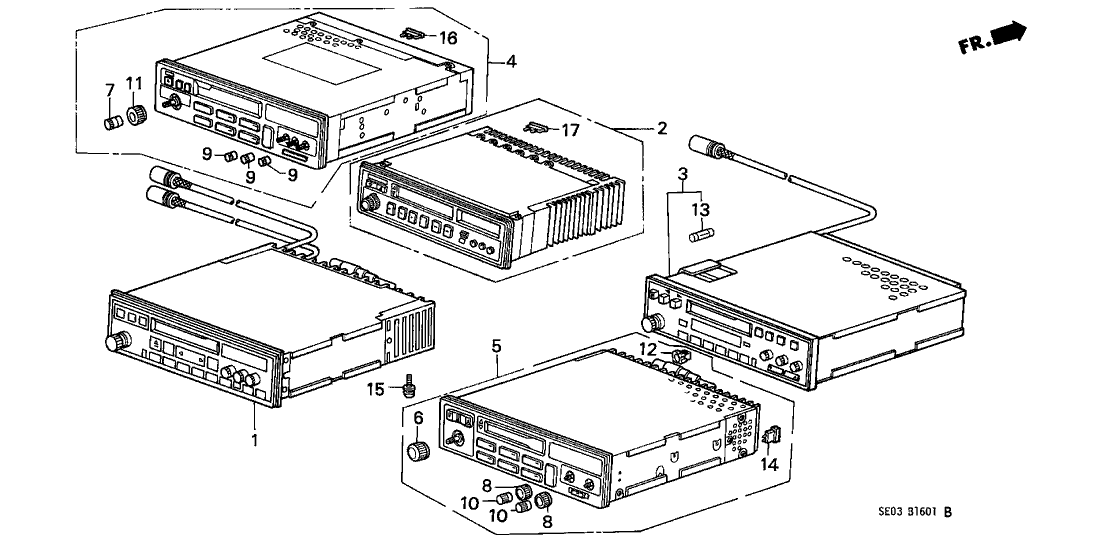 FR.
16
4
7
11
17
2
9
9
9
3
13
12
5
15
6
1
14
8
10
10
8
SE03 B1601 B