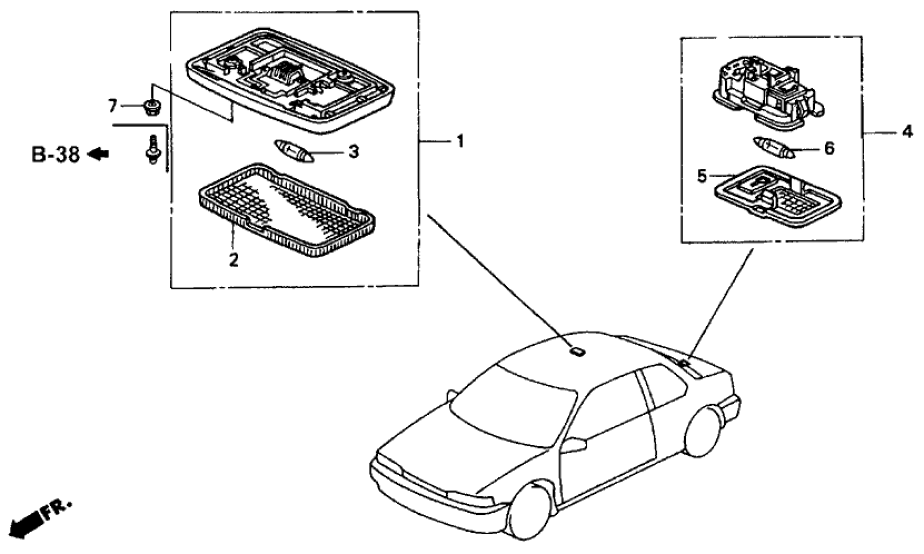 7
B-38
3
1
2
4
6
5
FR.