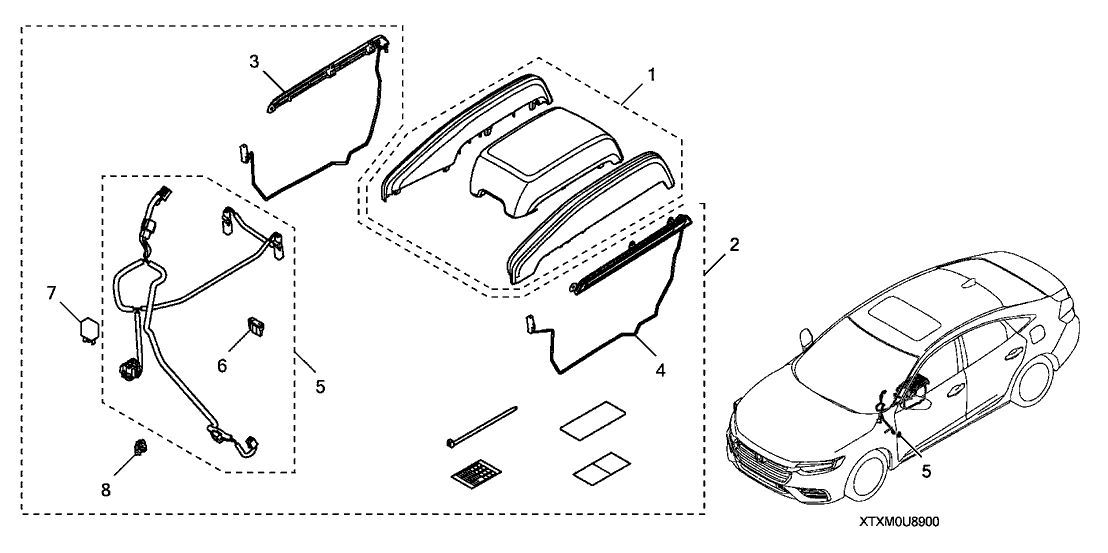 3
1
2
7
6
5
4
8
5
XTXM0U8900