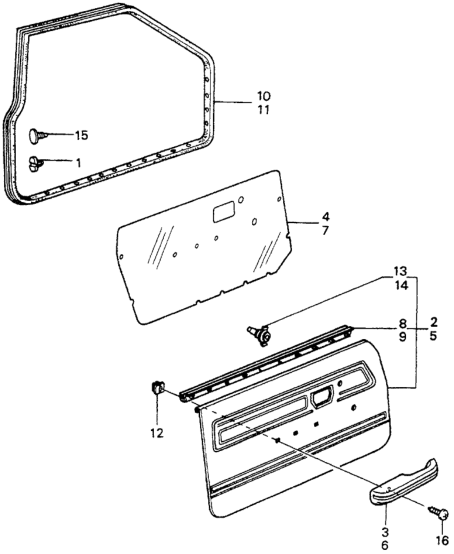 10
11
15
1
4
7
13
14
8
9
2
5
12
3
6
16