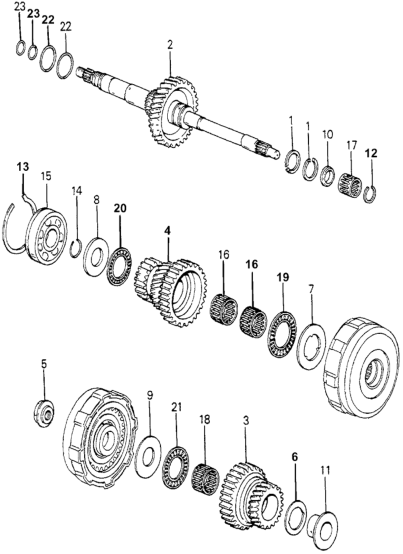 23
23
22
22
2
1
1
10
17
12
13
15
14
8
20
4
16
16
19
7
5
9
21
18
3
6
11