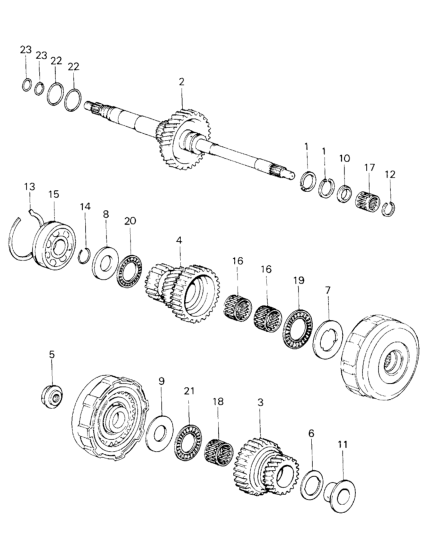 23 23 22 22

2

1 1 10 17 12

13 15 14 8 20

4

16 16 19 7

5

9 21 18 3

6 11