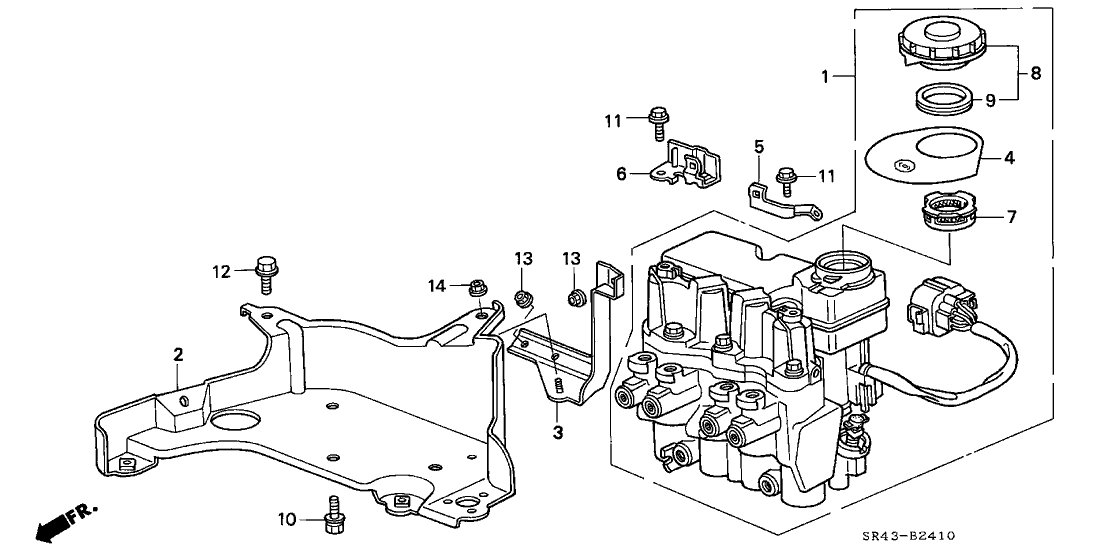 1
8
9
4
7
11
6
5
11
12
14
13
13
2
3
10
FR.
SR43-B2410