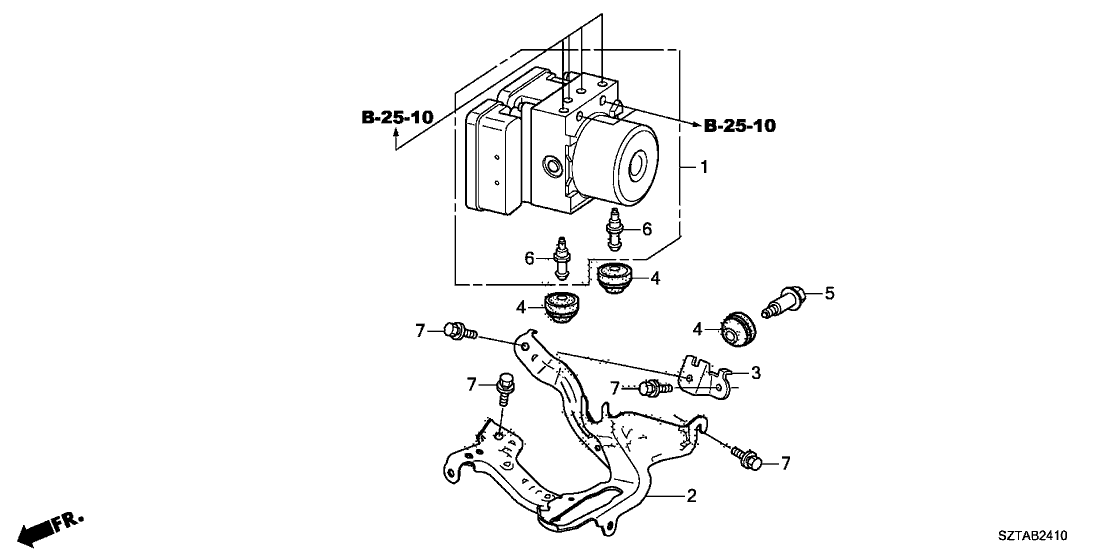 B-25-10
B-25-10
1
6
6
4
4
5
4
7
3
7
7
7
2
FR.
SZTAB2410