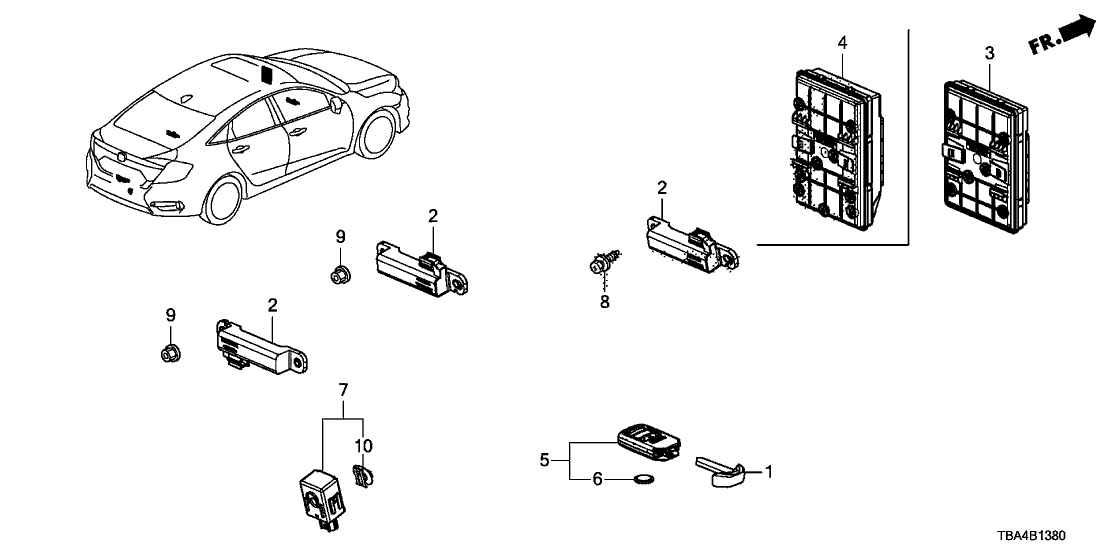 4
3
FR.
2
9
2
8
9
2
7
10
5
6
1
TBA4B1380