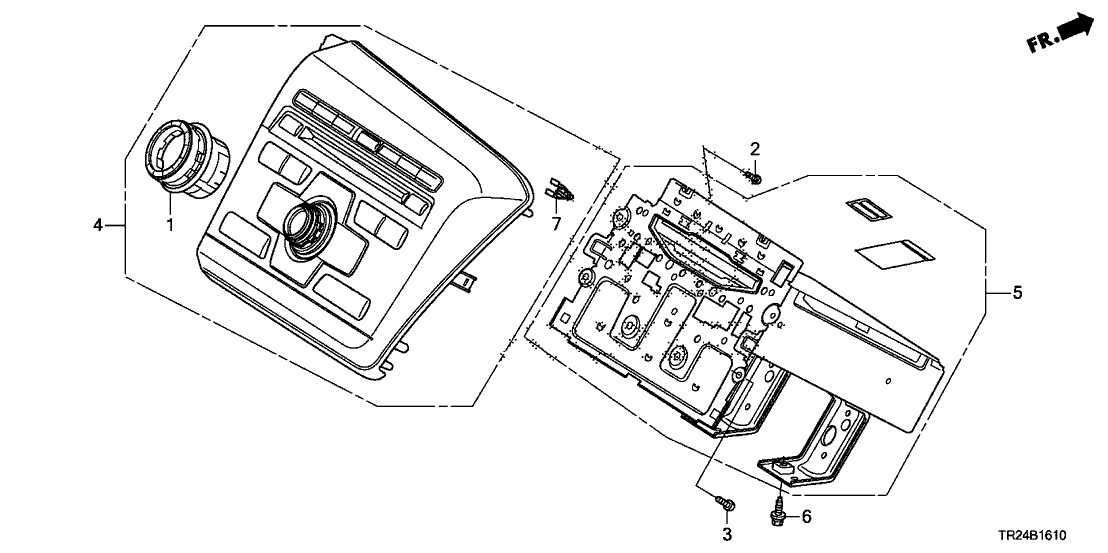 FR.

2

4

1

7

5

3

6

TR24B1610