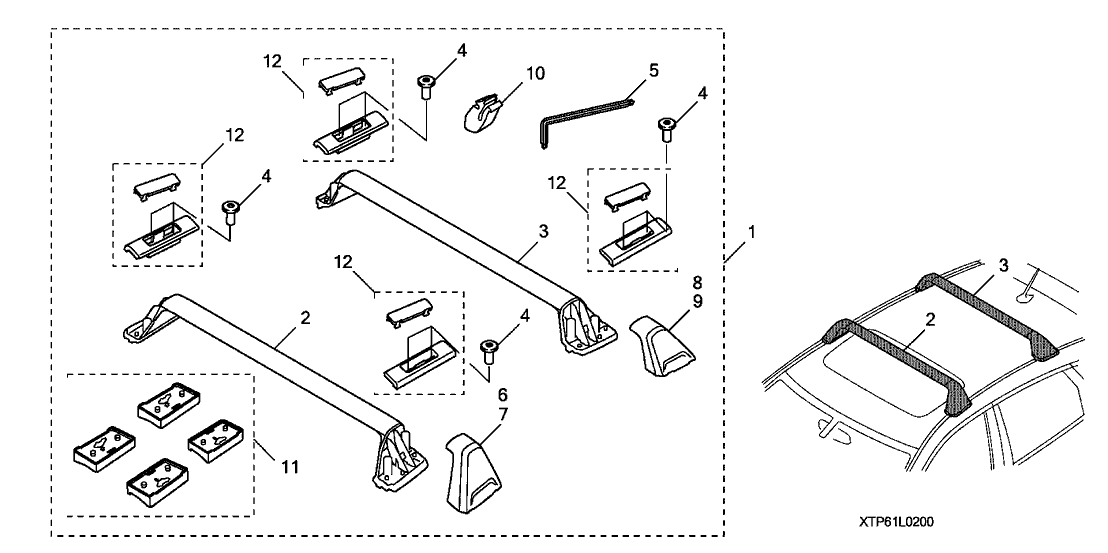 12
4
10
5
4
12
4
12
3
1
12
8
9
2
4
6
7
11
3
2
XTP61L0200