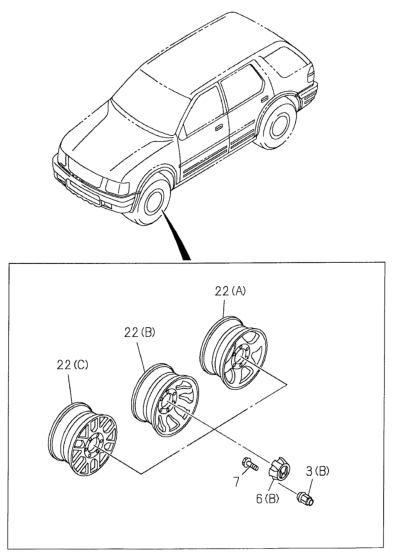 22 (A)
22 (B)
22 (C)
7
6 (B)
3 (B)