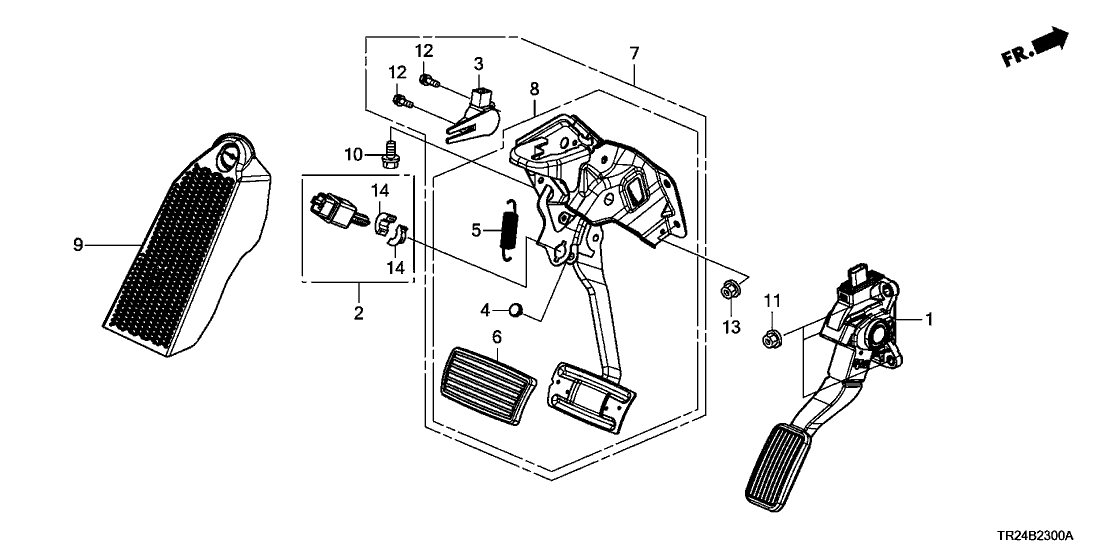 FR.

12
3
7
12
8
10
14
9
5
14
2
4
13
11
1
6

TR24B2300A