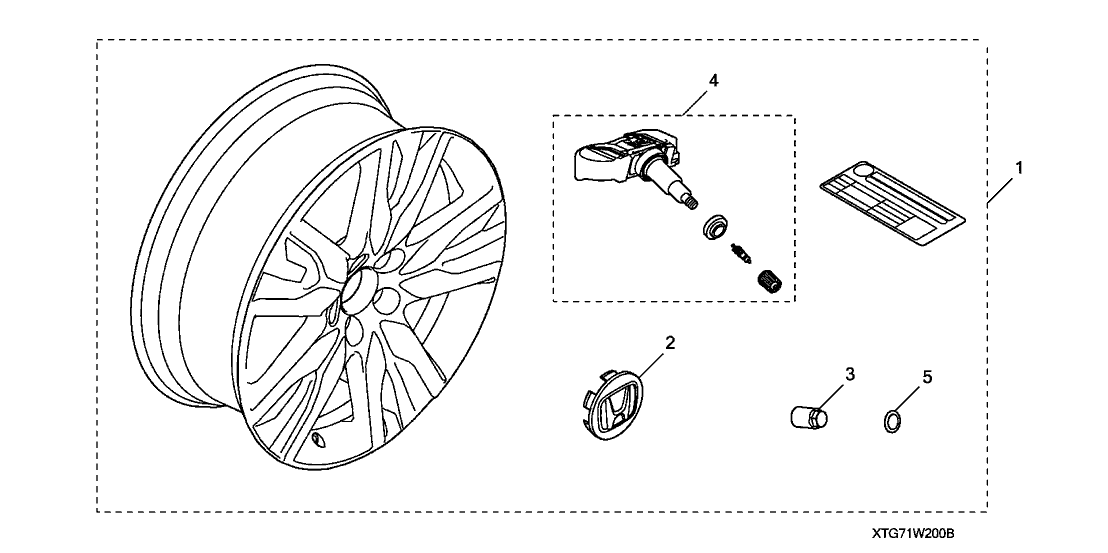 4
1
2
3
5
XTG71W200B