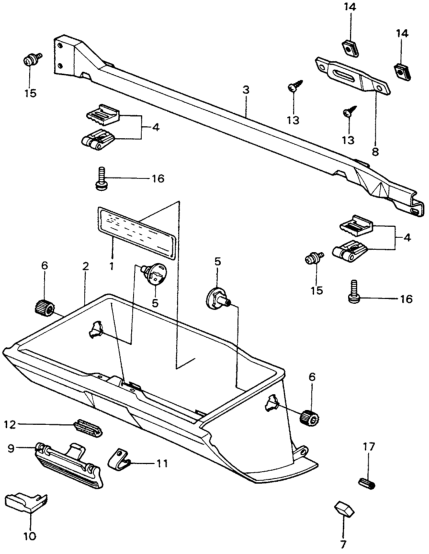 14
14
15
3
13
13
8
4
16
4
1
6
2
5
5
15
16
6
12
9
11
17
10
7