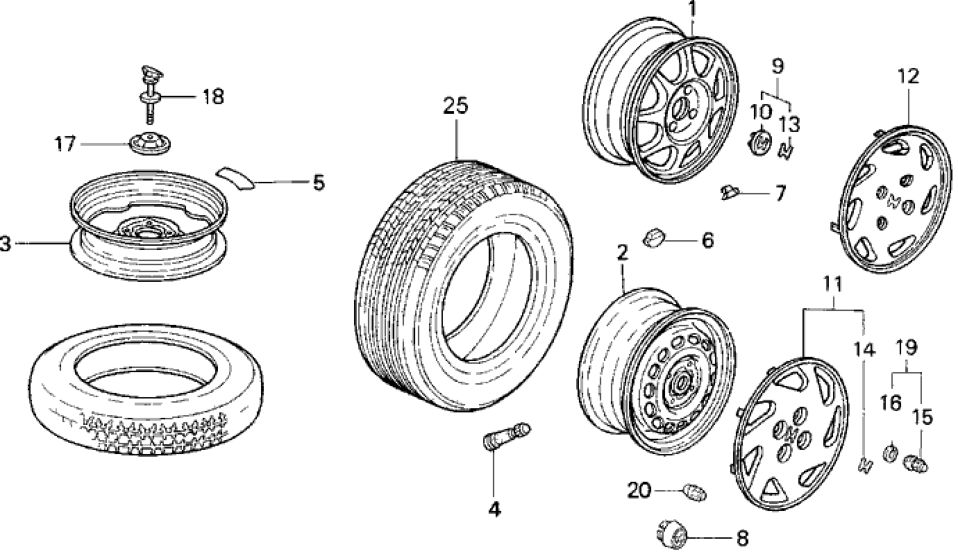 1
9
12
18
10
13
25
17
5
7
3
6
2
11
14
19
16
15
4
20
8