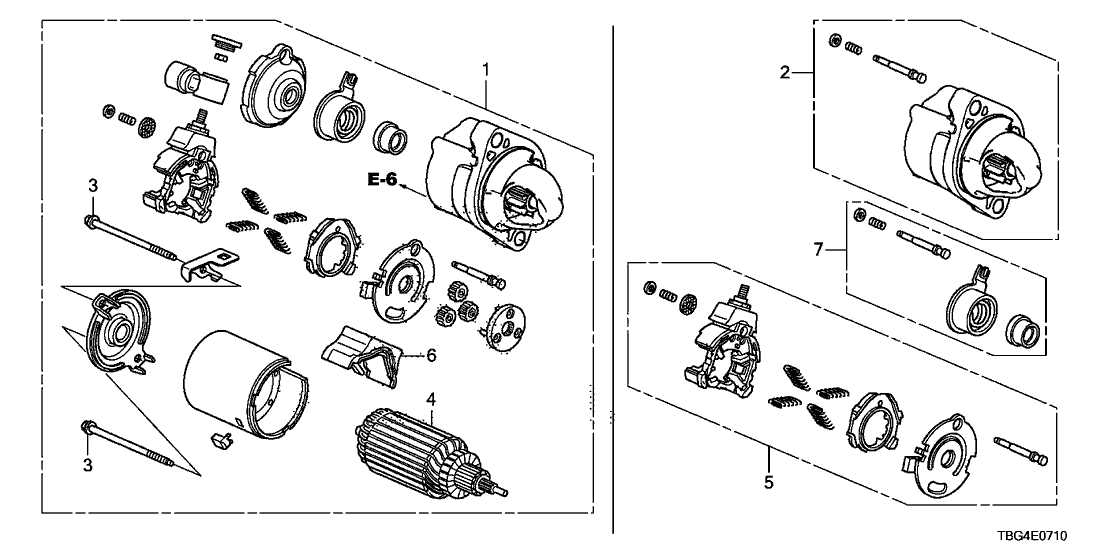 1
E-6
3
6
4
3
2
7
5
TBG4E0710