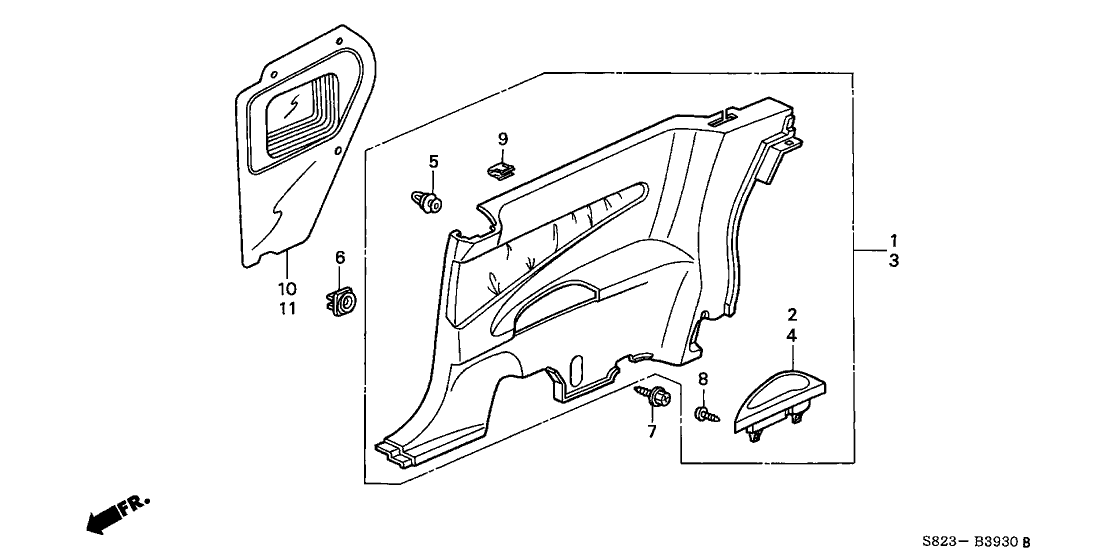 9
5
6
10
11
1
3
2
4
8
7
FR.
S823– B3930 B