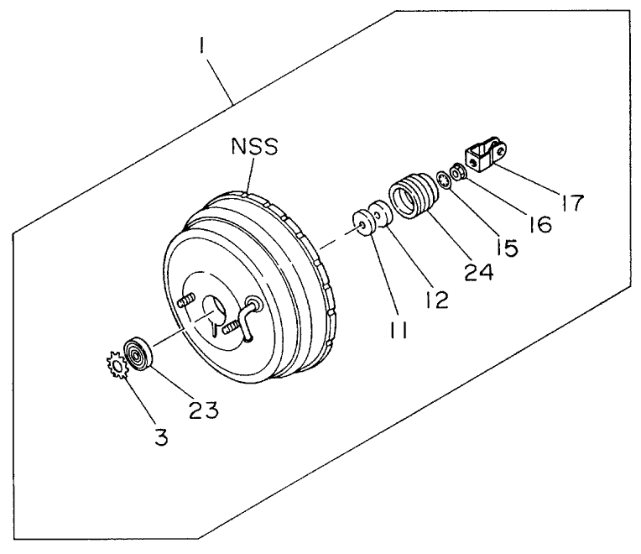 1
NSS
17
16
15
24
12
11
23
3