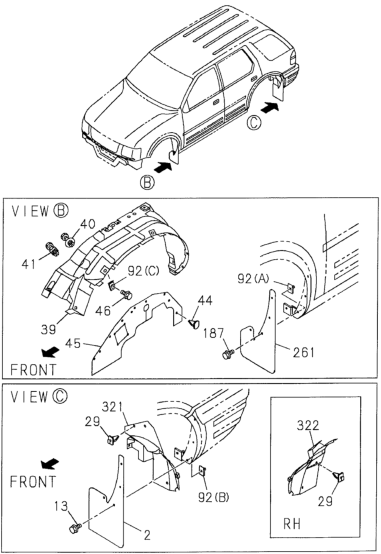 Ⓒ
Ⓑ

VIEW Ⓑ
40
41
92(C)
46
39
45
44
92(A)
187
261
FRONT

VIEW Ⓒ
321
29
FRONT
13
2
92(B)
322
29
RH