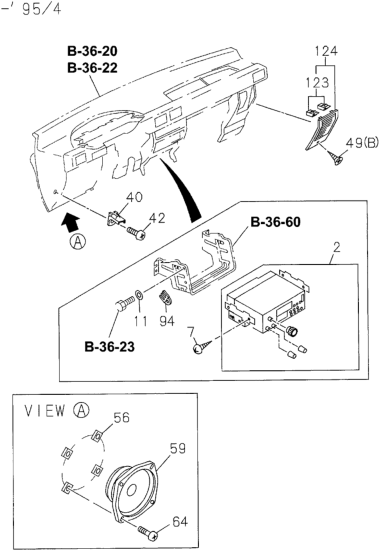 -' 95/4

B-36-20
B-36-22

124
123
49(B)

40
42
A

B-36-60
2

11
94
7
B-36-23

VIEW A
56
59
64