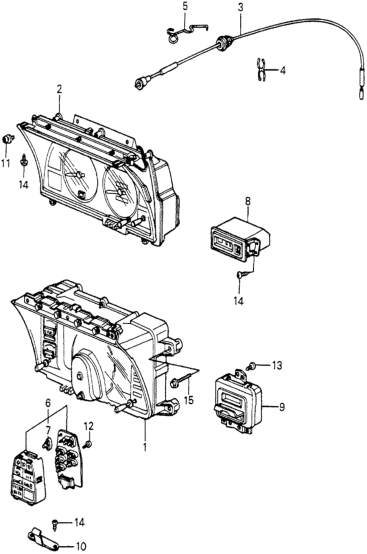 5
3
4
2
11
14
8
14
13
15
9
6
7
12
1
14
10