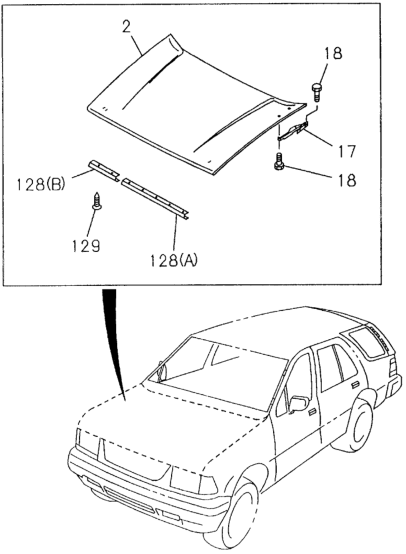 2
18
17
18
128(B)
129
128(A)