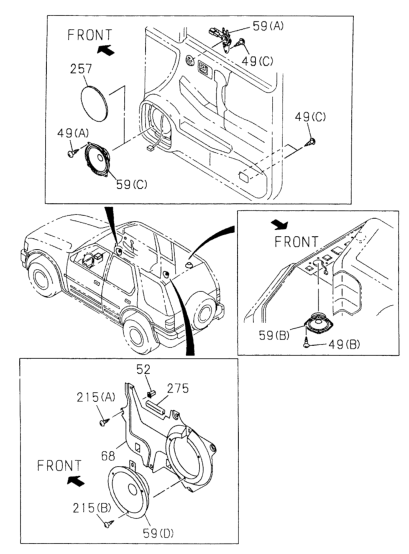 FRONT
59(A)
49(C)
257
49(C)
49(A)
59(C)
FRONT
59(B)
49(B)
52
275
215(A)
68
FRONT
215(B)
59(D)