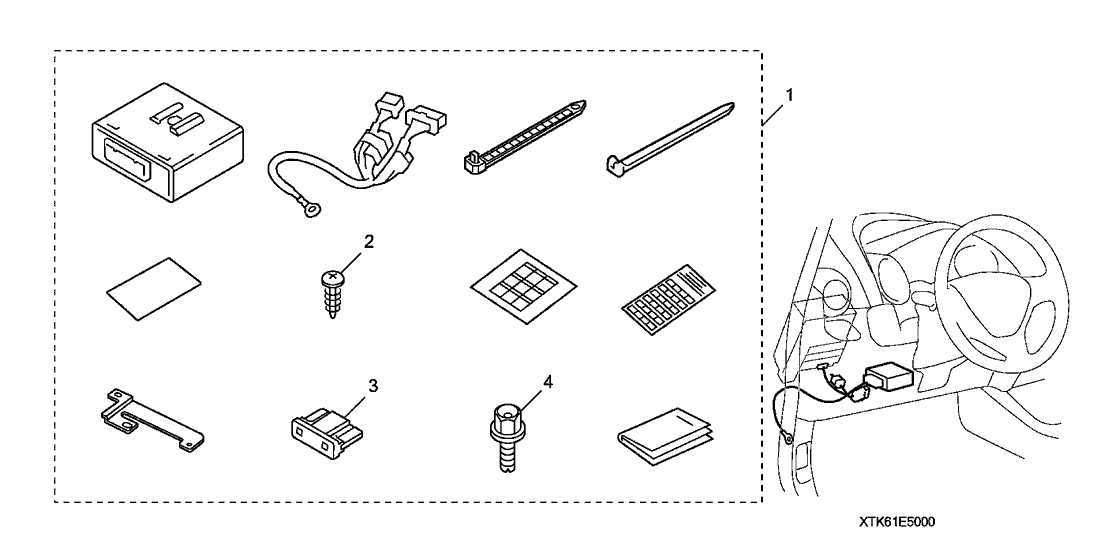 1

2

3

4

XTK61E5000