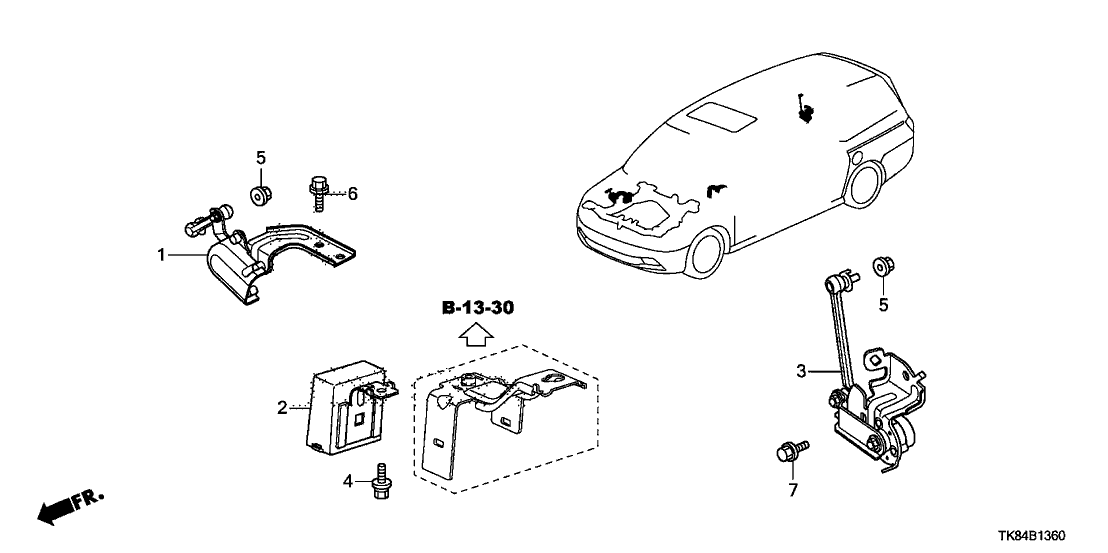 5
6
1
B-13-30
5
3
2
4
7
FR.
TK84B1360