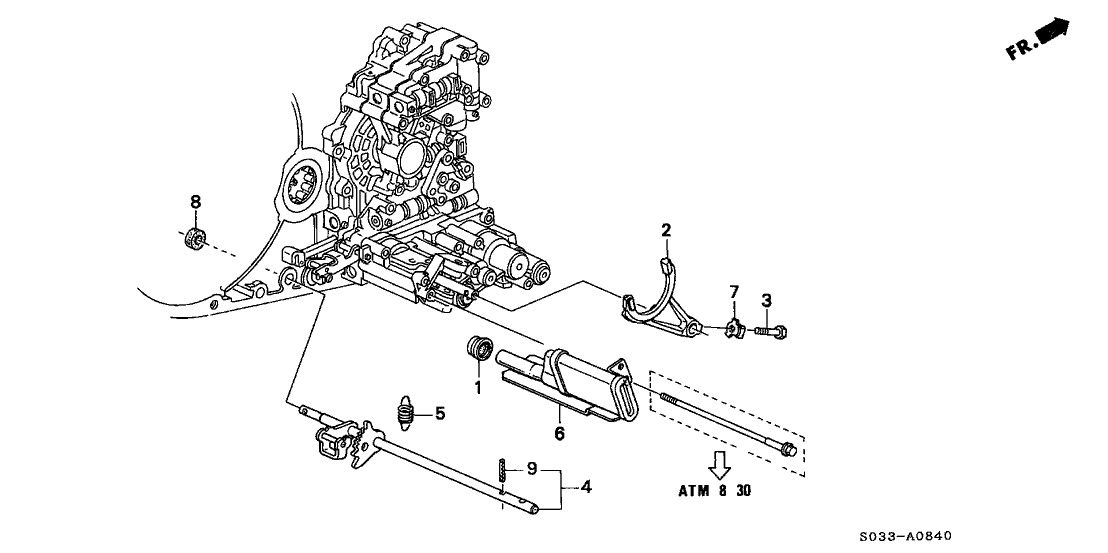 FR.

8

2

7

3

1

5

6

9

4

ATM 8 30

S033-A0840