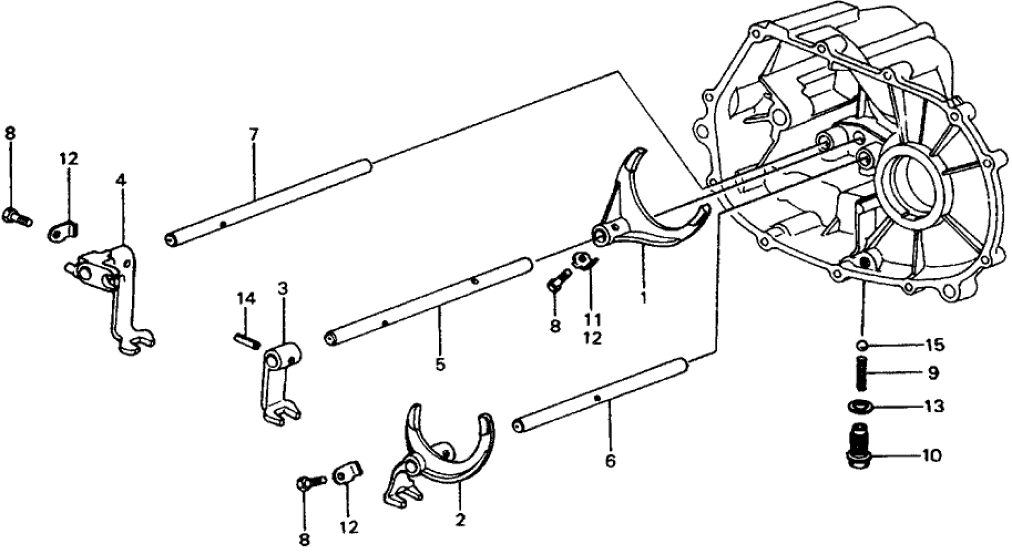 8
12
4
7
14
3
5
8
11
12
1
15
9
13
10
6
2
8
12