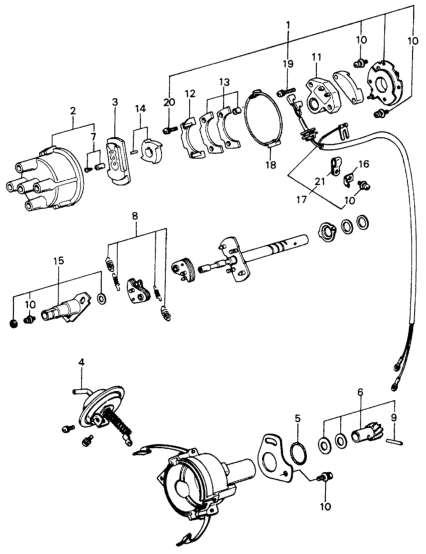 1
10
10
19
11
20
12
13
2
3
14
7
18
16
21
17
10
8
15
10
4
6
5
9
10