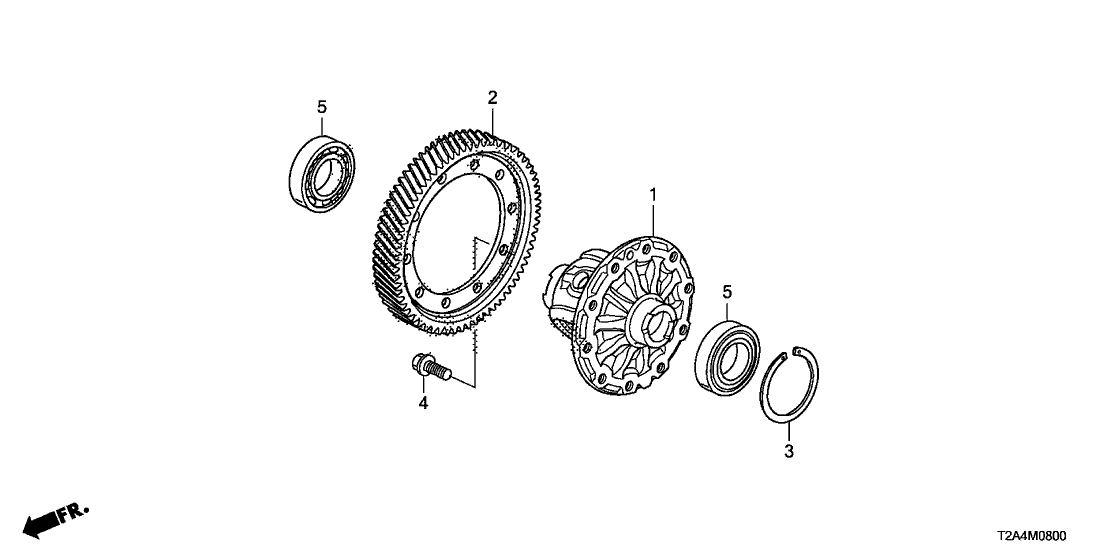 5
2
1
5
4
3
FR.
T2A4M0800