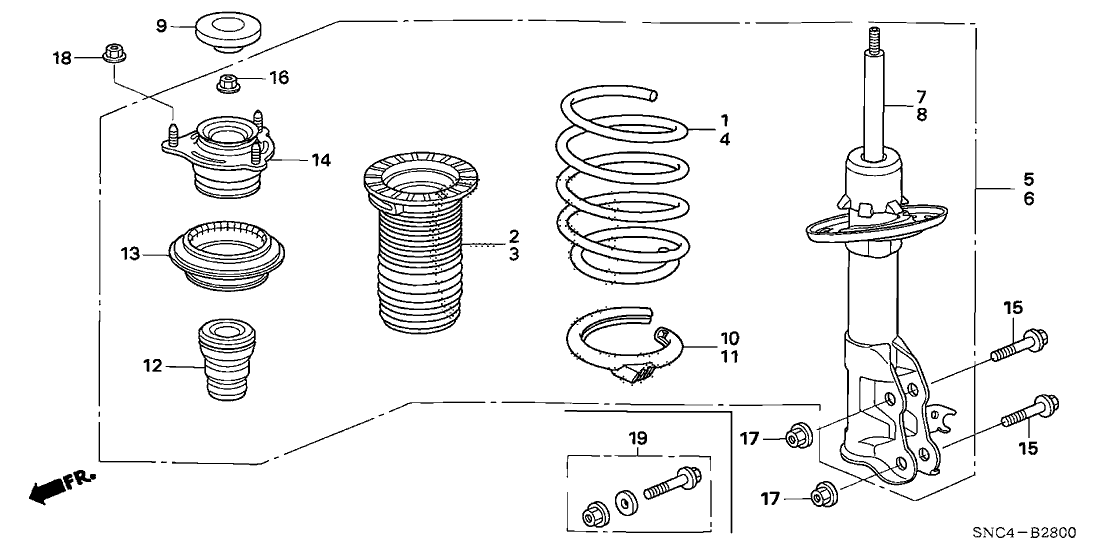 9
18
16
14
13
12
2
3
1
4
10
11
7
8
5
6
15
15
17
17
19
FR.
SNC4－B2800