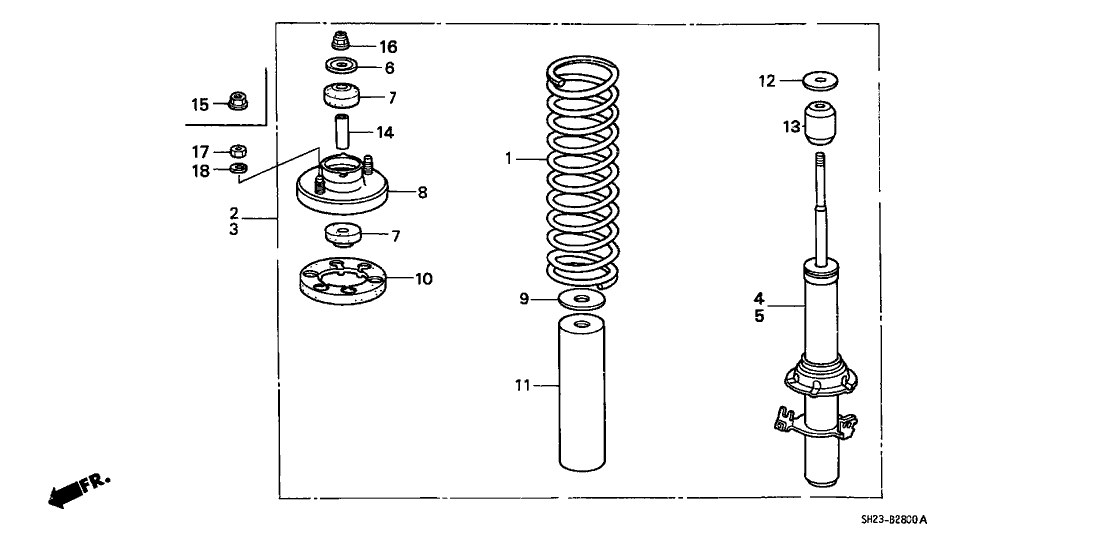 16
6
15
7
14
17
18
8
2
3
7
10
1
9
11
12
13
4
5
FR.
SH23-B2800A