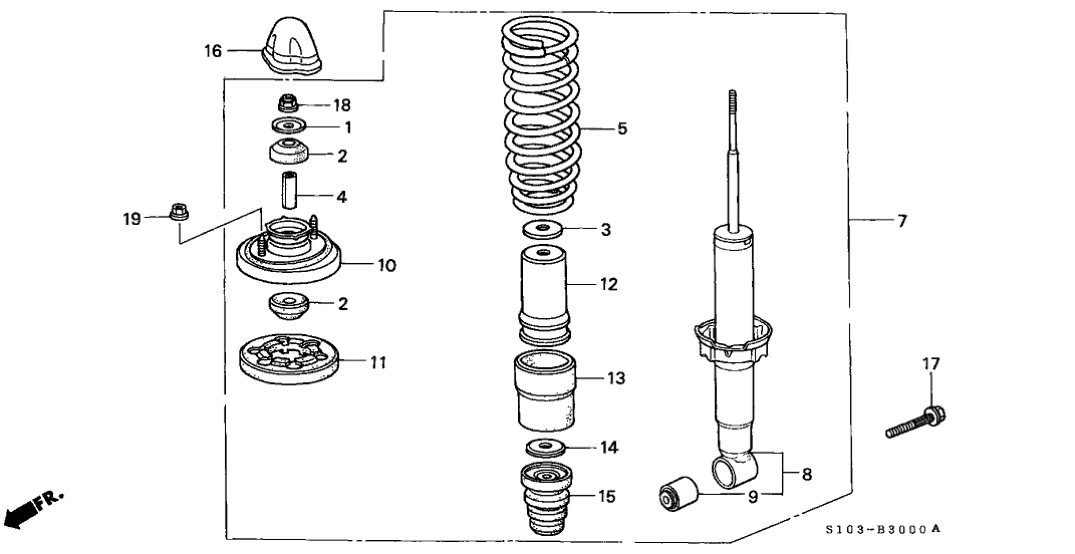 16
18
1
2
4
19
10
2
11
5
3
12
13
14
15
7
17
8
9
FR.
S103-B3000 A