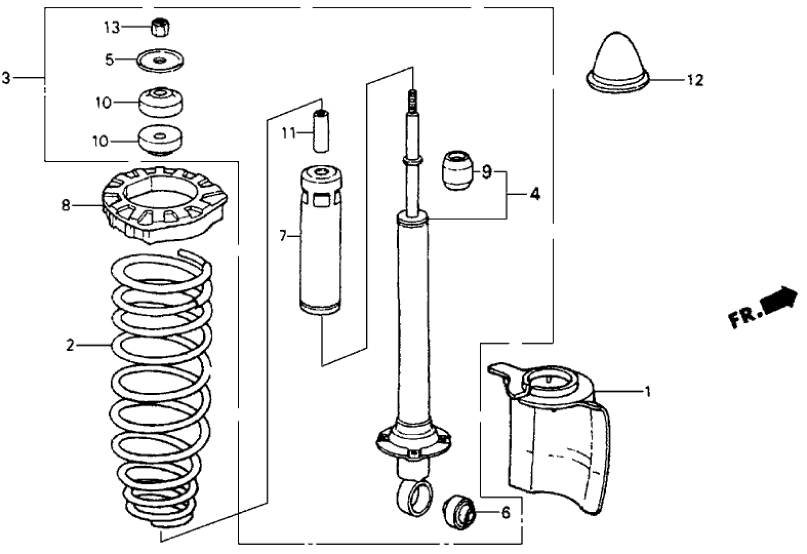 13
5
3
10
10
12
11
9
4
8
7
2
FR.
1
6