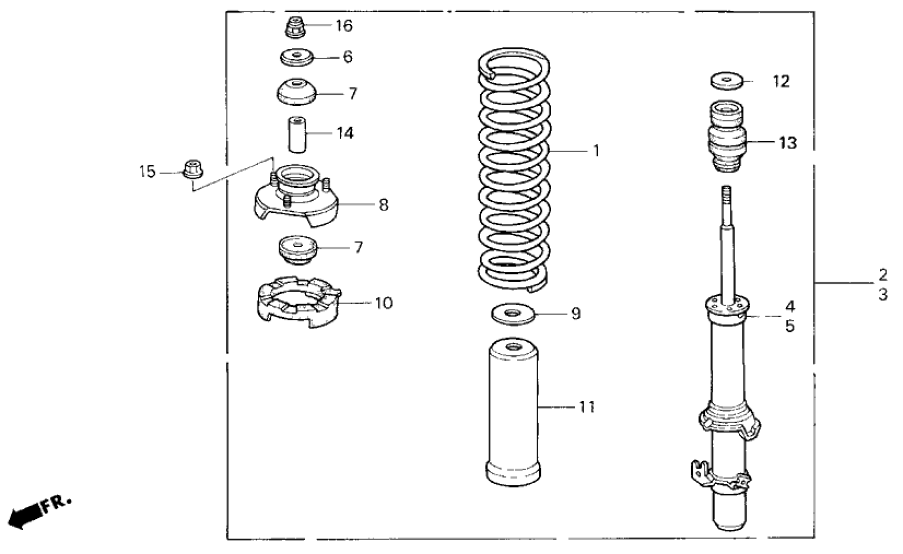 16
6
7
14
15
8
7
10
1
9
11
12
13
2
3
4
5
FR.