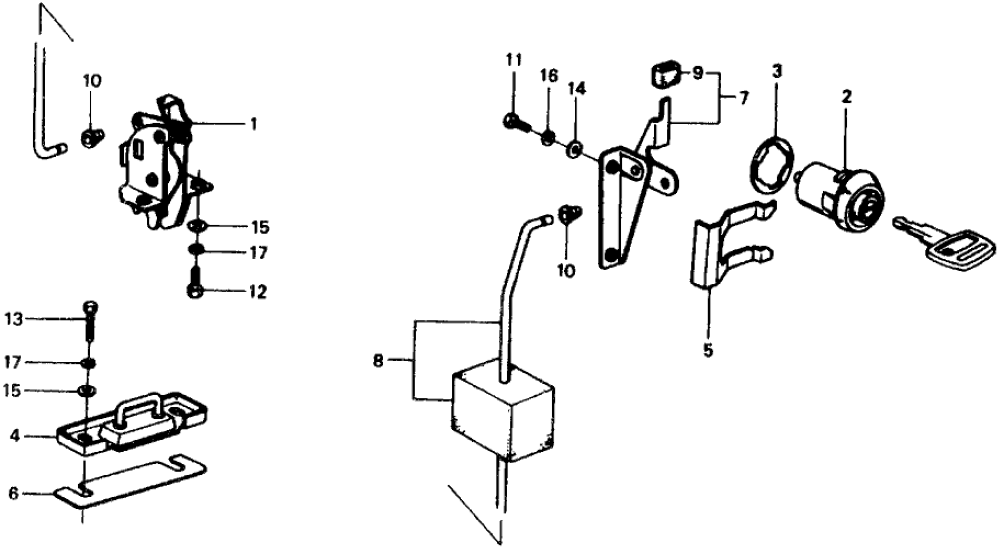 10
1
15
17
12
13
17
15
4
6
11
16
14
9
7
3
2
10
5
8