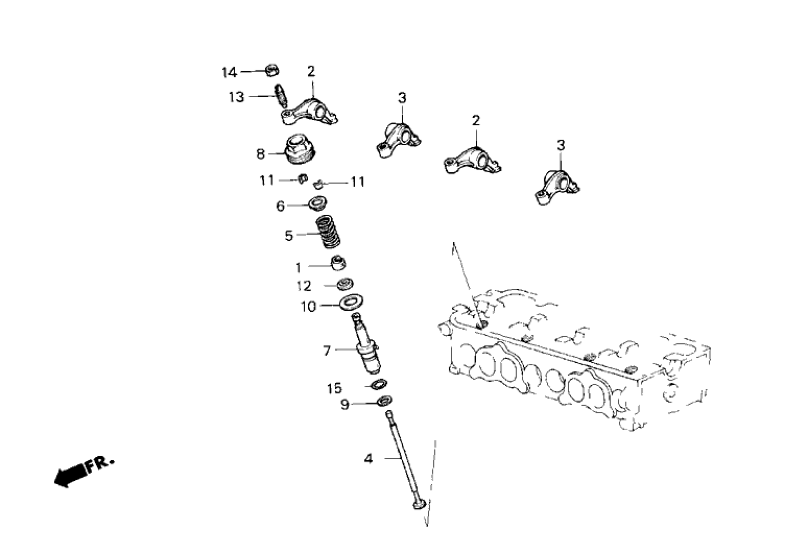 14
2
13
3
2
3
8
11
11
6
5
1
12
10
7
15
9
4
FR.