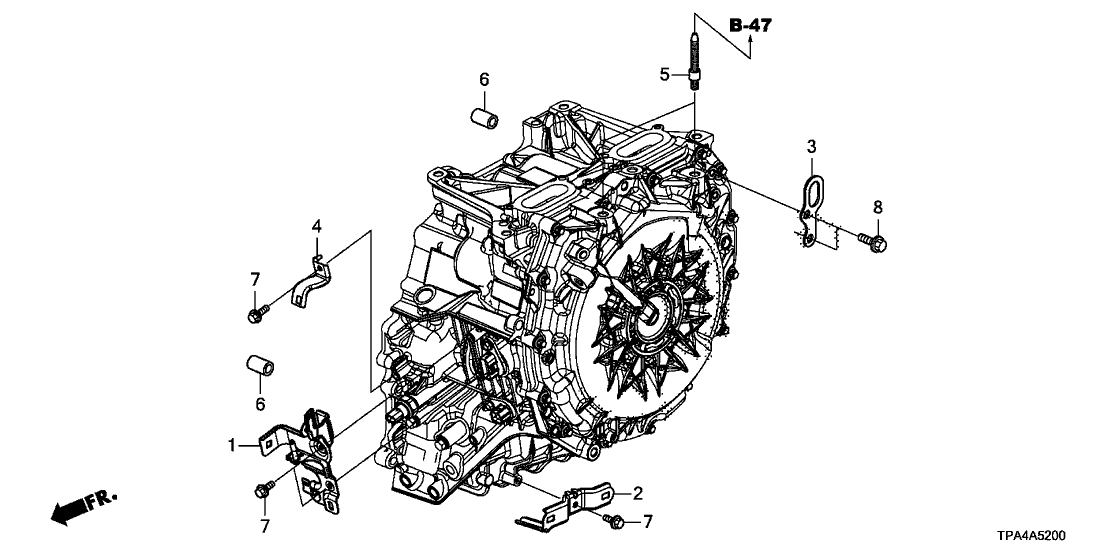 B-47
5
6
3
8
4
7
6
1
7
2
7
FR.
TPA4A5200